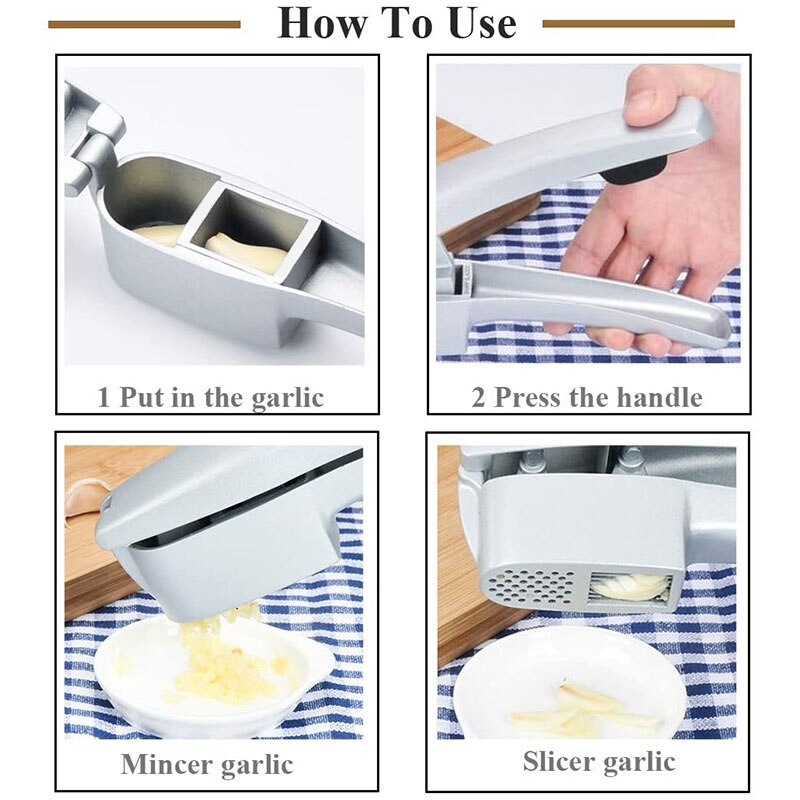 How To Use

1 Put in the garlic

2 Press the handle

Mincer garlic

Slicer garlic